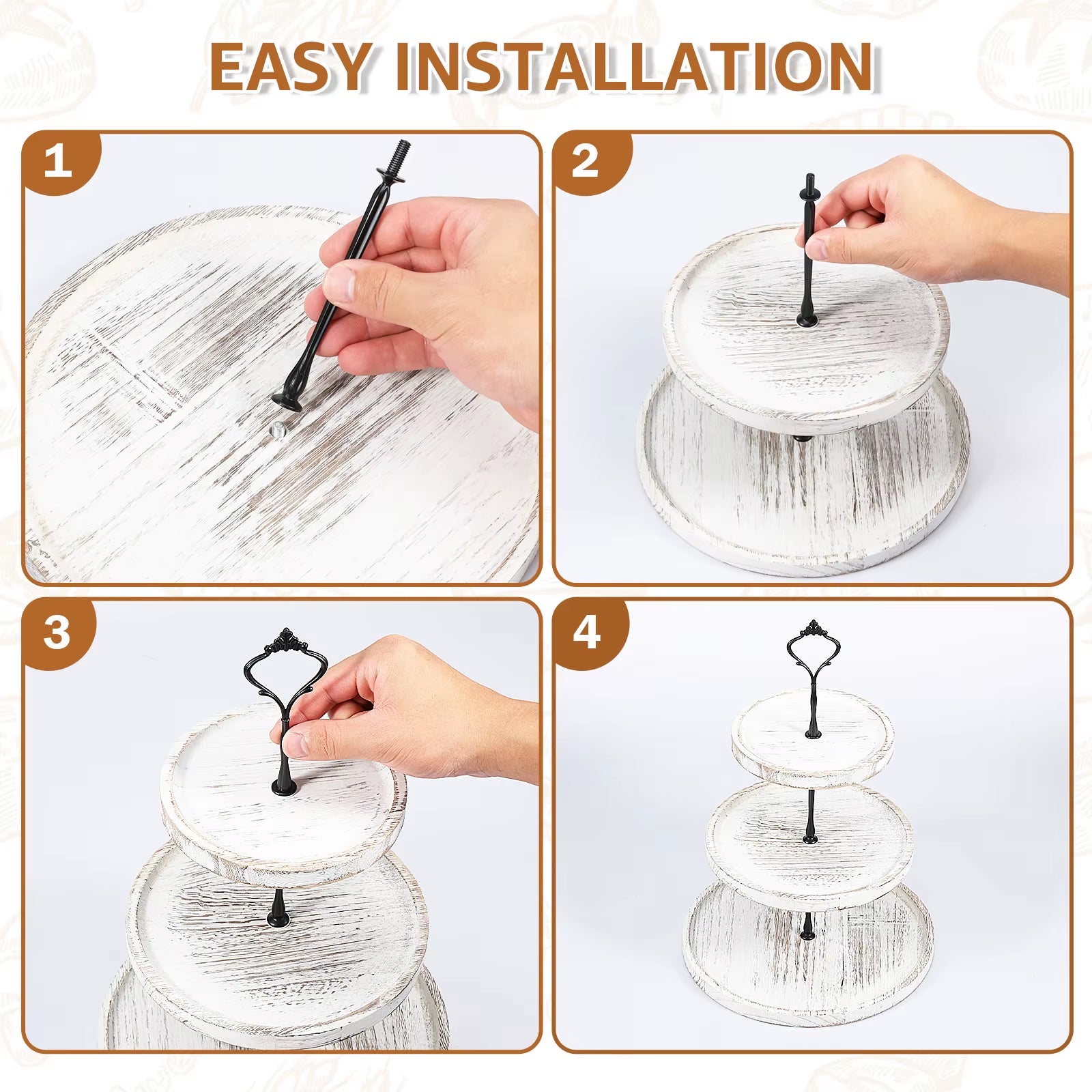 EASY INSTALLATION

1

2

3

4